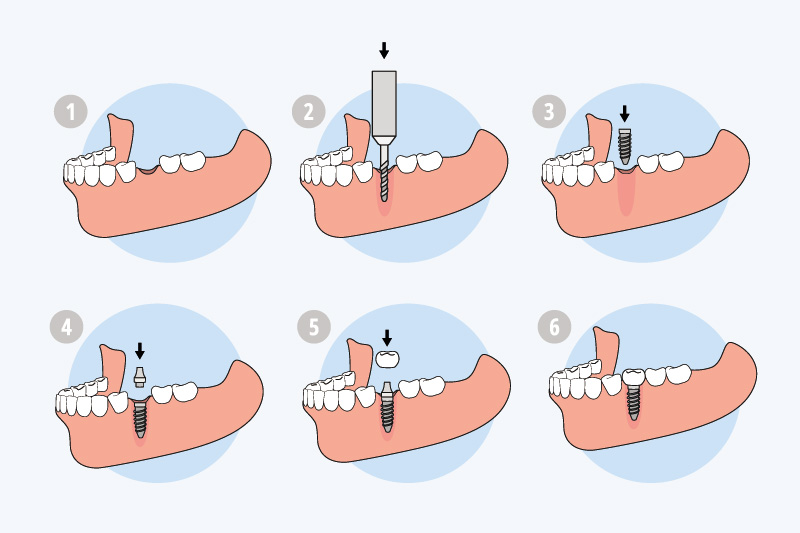 1
2
3
4
5
6